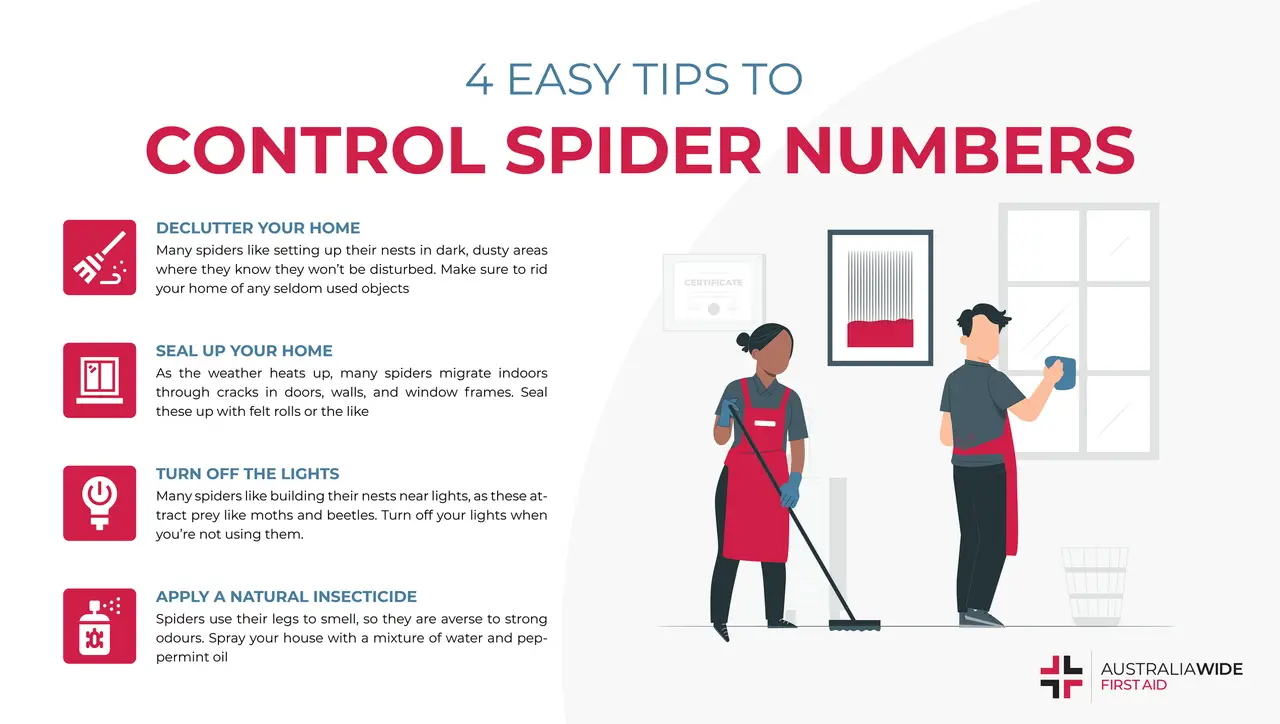 4 EASY TIPS TO

CONTROL SPIDER NUMBERS

DECLUTTER YOUR HOME

Many spiders like setting up their nests in dark, dusty areas where they know they won't be disturbed. Make sure to rid your home of any seldom used objects

SEAL UP YOUR HOME

As the weather heats up, many spiders migrate indoors through cracks in doors, walls, and window frames. Seal these up with felt rolls or the like

TURN OFF THE LIGHTS

Many spiders like building their nests near lights, as these attract prey like moths and beetles. Turn off your lights when you're not using them.

APPLY A NATURAL INSECTICIDE

Spiders use their legs to smell, so they are averse to strong odours. Spray your house with a mixture of water and peppermint oil

CERTIFICATE

AUSTRALIAWIDE
FIRST AID